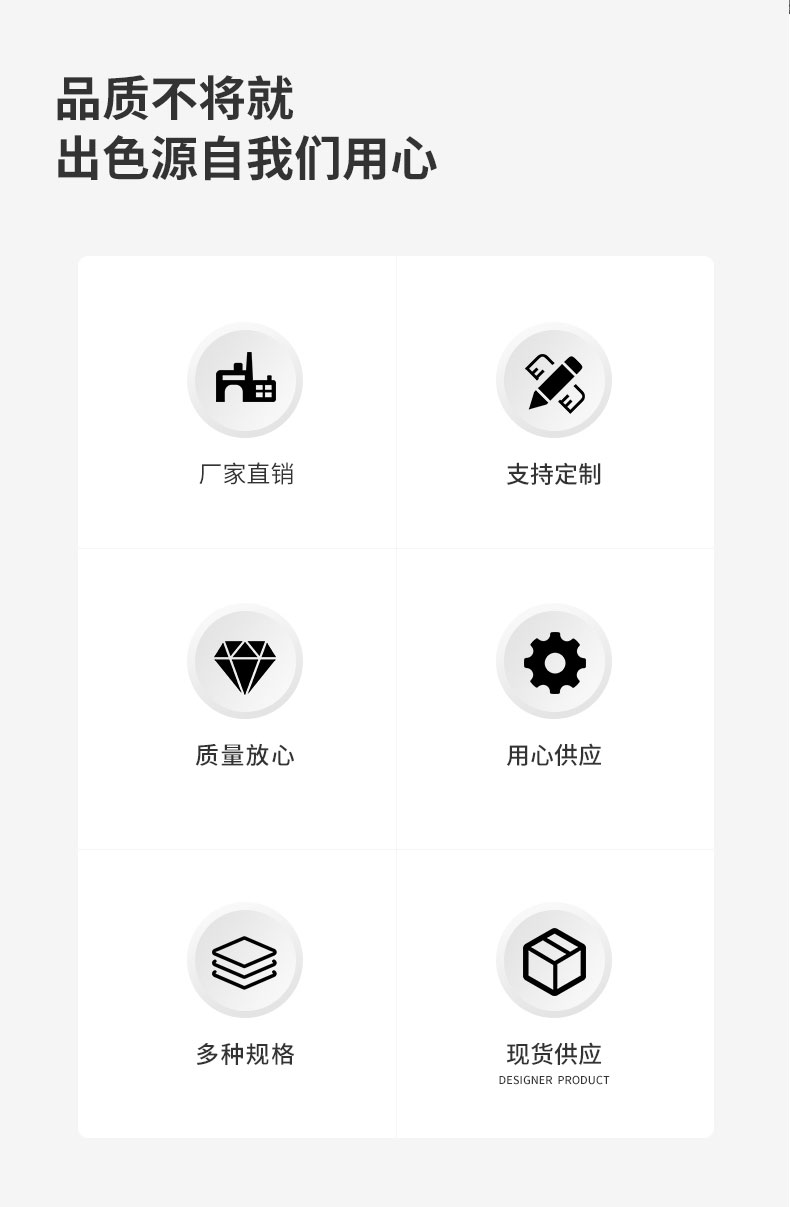 品质不将就
出色源自我们用心

厂家直销

支持定制

质量放心

用心供应

多种规格

现货供应
DESIGNER PRODUCT